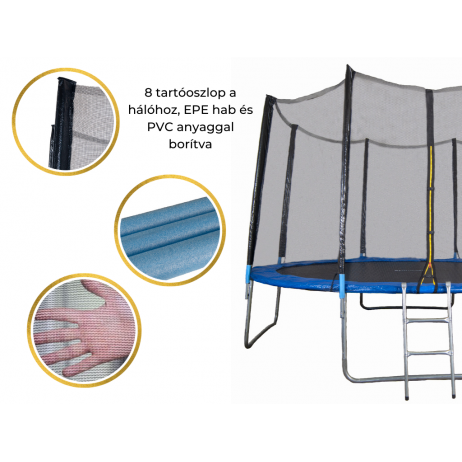 8 tartóoszlop a hálóhoz, EPE hab és PVC anyaggal borítva