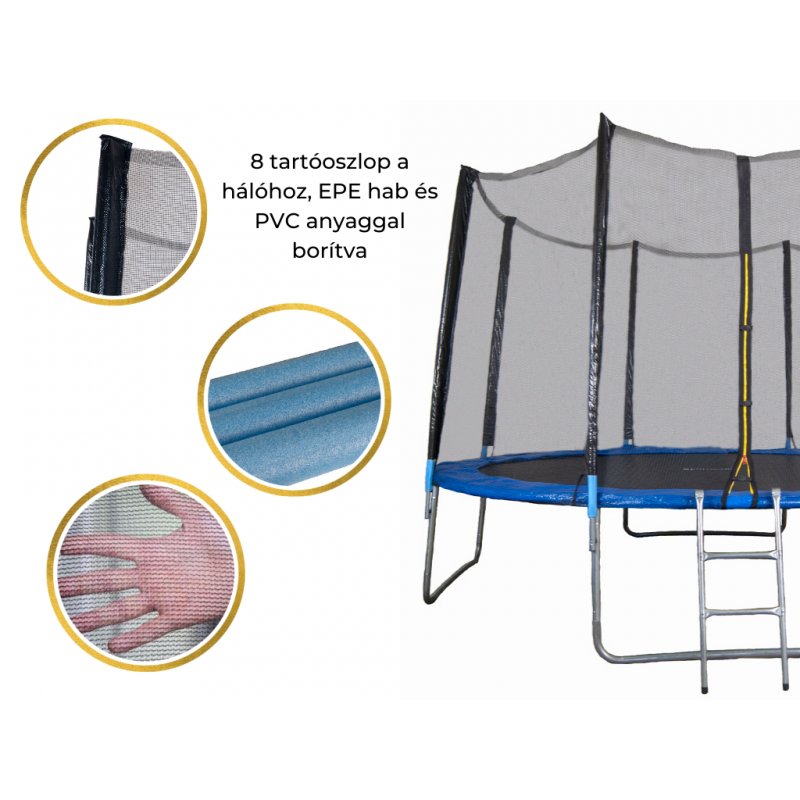 8 tartóoszlop a hálóhoz, EPE hab és PVC anyaggal borítva