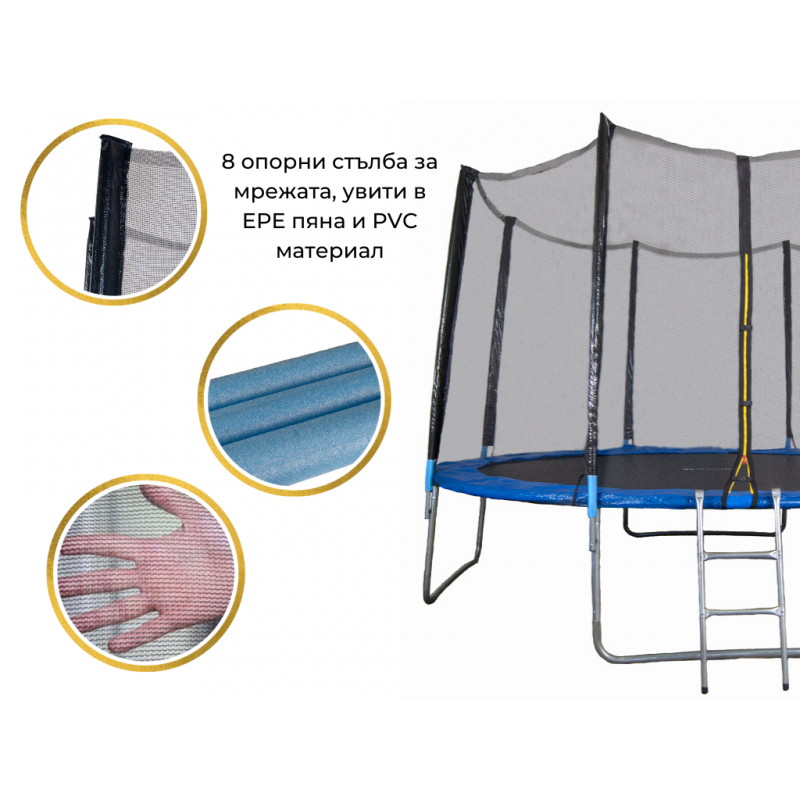 8 опорни стълба за мрежата, увити в EPE пяна и PVC материал