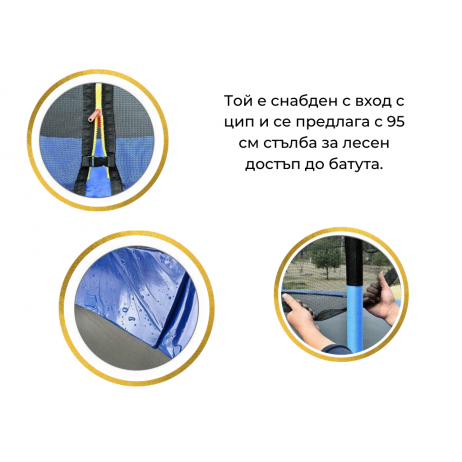 Той е снабден с вход с цип и се предлага с 95 см стълба за лесен достъп до батута.