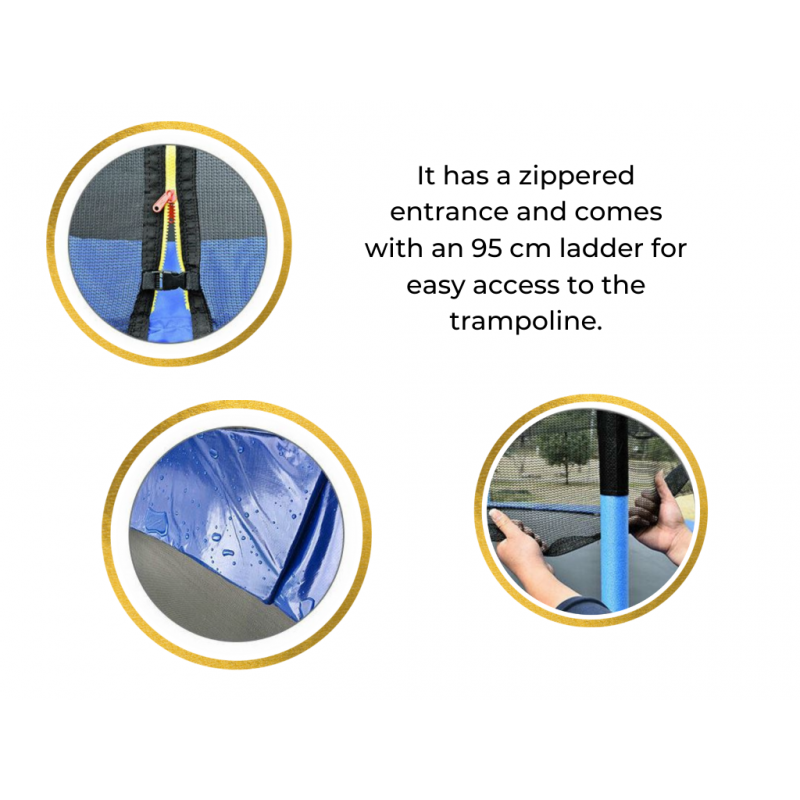 It has a zippered entrance and comes with an 95 cm ladder for easy access to the trampoline.