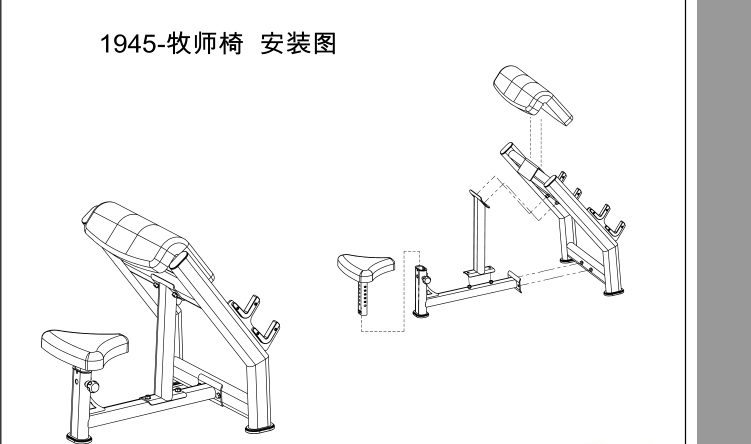 1945-牧师椅 安装图